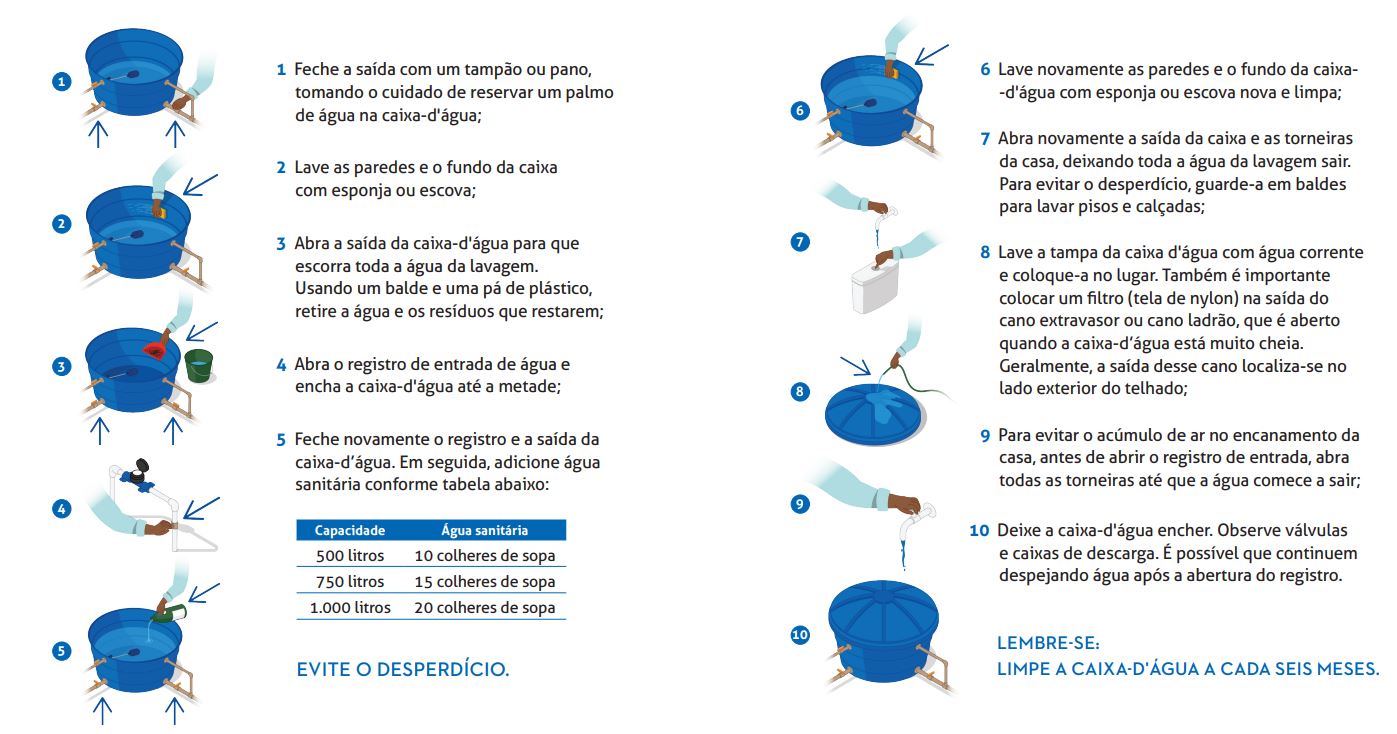 1

2

3

4

5

1 Feche a saída com um tampão ou pano, tomando o cuidado de reservar um palmo de água na caixa-d'água;

2 Lave as paredes e o fundo da caixa com esponja ou escova;

3 Abra a saída da caixa-d'água para que escorra toda a água da lavagem. Usando um balde e uma pá de plástico, retire a água e os resíduos que restarem;

4 Abra o registro de entrada de água e encha a caixa-d'água até a metade;

5 Feche novamente o registro e a saída da caixa-d'água. Em seguida, adicione água sanitária conforme tabela abaixo:

| Capacidade | Água sanitária |
|---|---|
| 500 litros | 10 colheres de sopa |
| 750 litros | 15 colheres de sopa |
| 1.000 litros | 20 colheres de sopa |

EVITE O DESPERDÍCIO.

6

7

8

9

10

6 Lave novamente as paredes e o fundo da caixa-d'água com esponja ou escova nova e limpa;

7 Abra novamente a saída da caixa e as torneiras da casa, deixando toda a água da lavagem sair. Para evitar o desperdício, guarde-a em baldes para lavar pisos e calçadas;

8 Lave a tampa da caixa d'água com água corrente e coloque-a no lugar. Também é importante colocar um filtro (tela de nylon) na saída do cano extravasor ou cano ladrão, que é aberto quando a caixa-d'água está muito cheia. Geralmente, a saída desse cano localiza-se no lado exterior do telhado;

9 Para evitar o acúmulo de ar no encanamento da casa, antes de abrir o registro de entrada, abra todas as torneiras até que a água comece a sair;

10 Deixe a caixa-d'água encher. Observe válvulas e caixas de descarga. É possível que continuem despejando água após a abertura do registro.

LEMBRE-SE:
LIMPE A CAIXA-D'ÁGUA A CADA SEIS MESES.